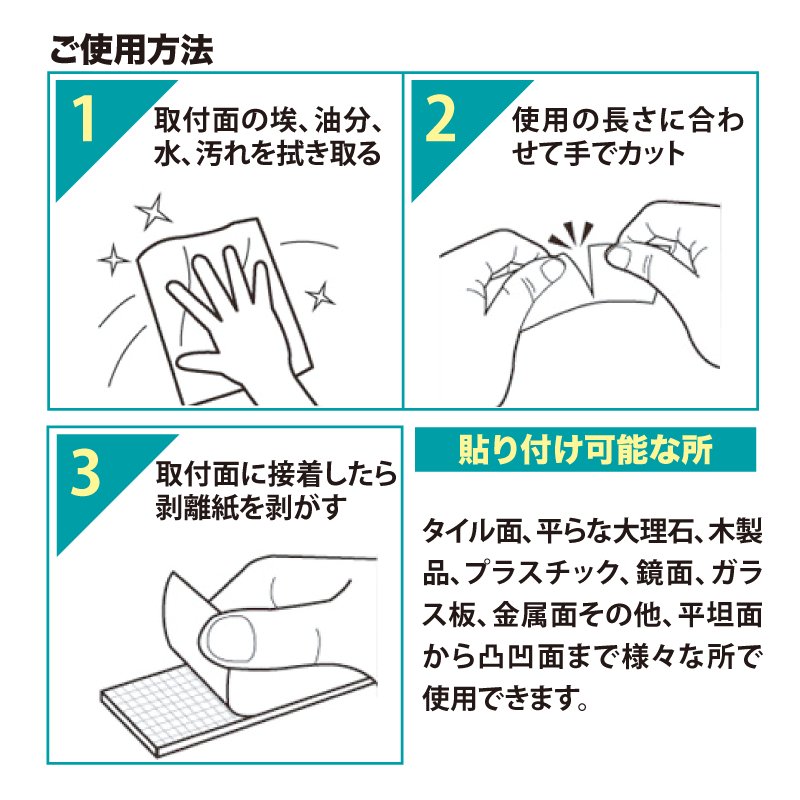 ご使用方法

1
取付面の埃、油分、水、汚れを拭き取る

2
使用の長さに合わせて手でカット

3
取付面に接着したら剥離紙を剥がす

貼り付け可能な所

タイル面、平らな大理石、木製品、プラスチック、鏡面、ガラス板、金属面その他、平坦面から凸凹面まで様々な所で使用できます。