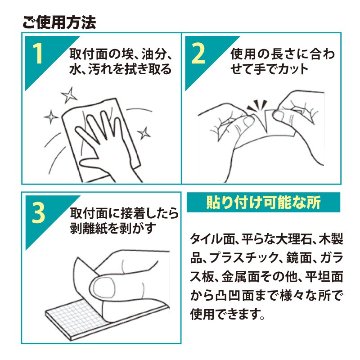 ご使用方法

1
取付面の埃、油分、水、汚れを拭き取る

2
使用の長さに合わせて手でカット

3
取付面に接着したら剥離紙を剥がす

貼り付け可能な所

タイル面、平らな大理石、木製品、プラスチック、鏡面、ガラス板、金属面その他、平坦面から凸凹面まで様々な所で使用できます。