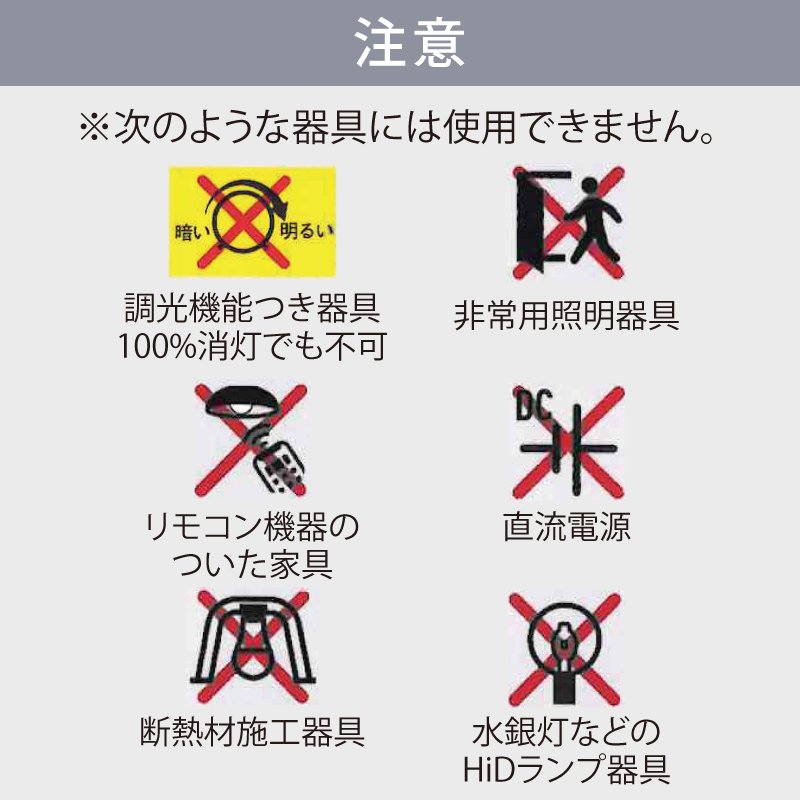 注意

※次のような器具には使用できません。

暗い 明るい

調光機能つき器具
100%消灯でも不可

非常用照明器具

リモコン機器の
ついた家具

DC

直流電源

断熱材施工器具

水銀灯などの
HiDランプ器具